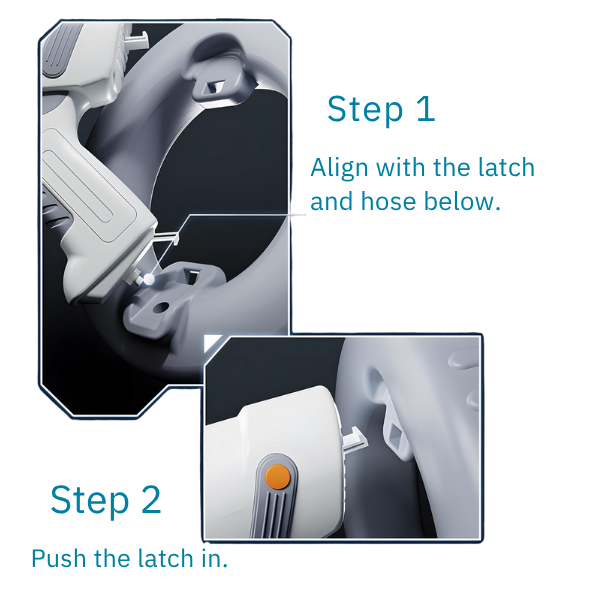 Step 1

Align with the latch and hose below.

Step 2

Push the latch in.