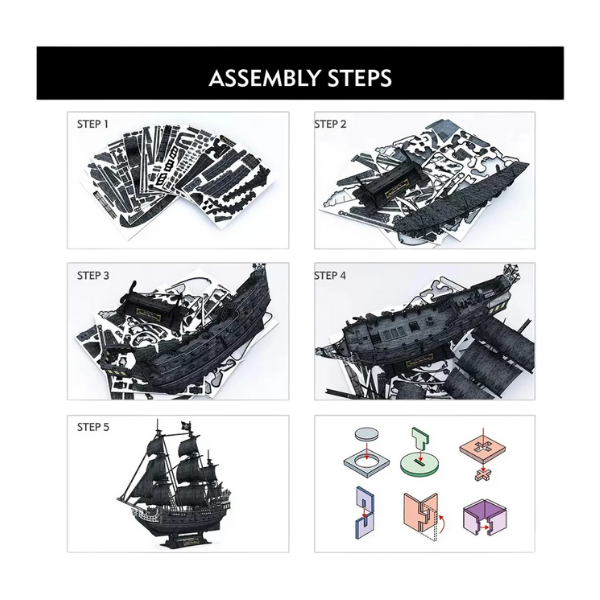 ASSEMBLY STEPS

STEP 1

STEP 2

STEP 3

STEP 4

STEP 5